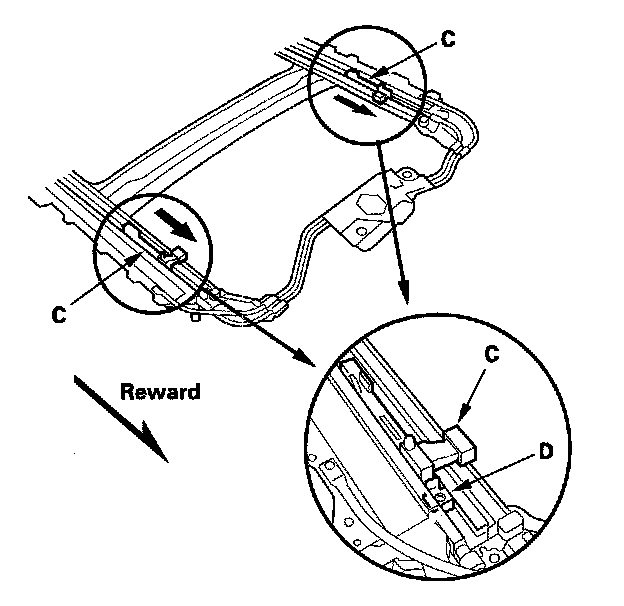 C

C

Reward

C

D