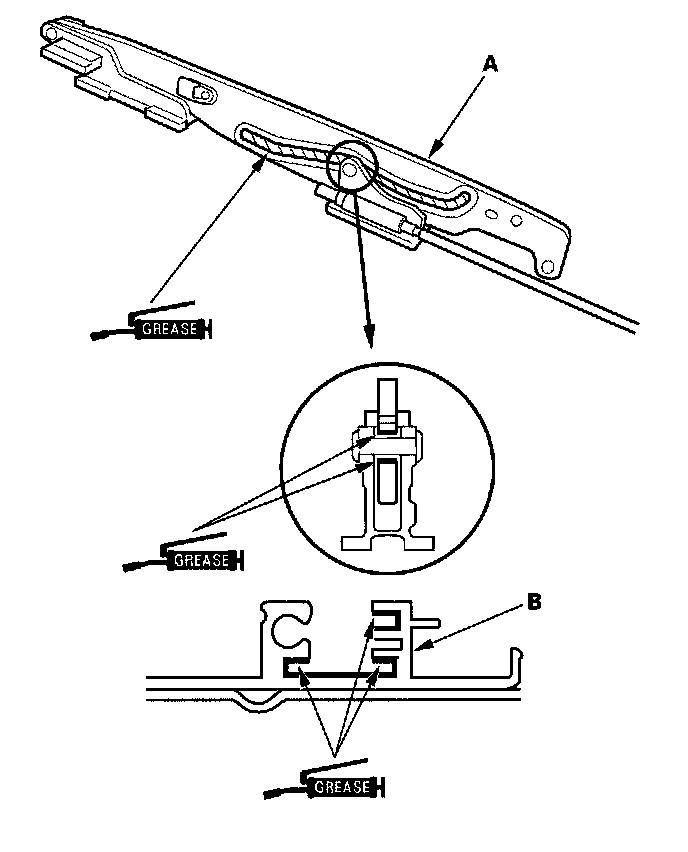 A

GREASE

GREASE

B

GREASE