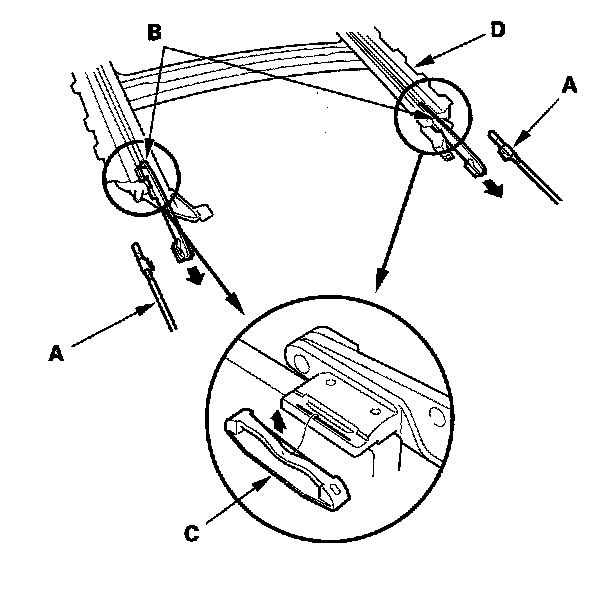 B
D
A
A
C