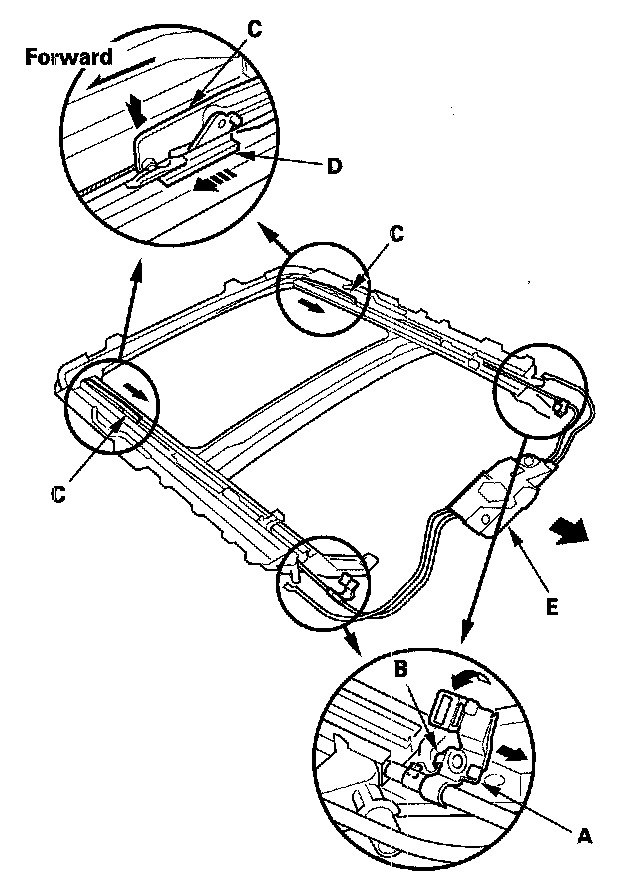 Forward
C
D
C
C
E
B
A