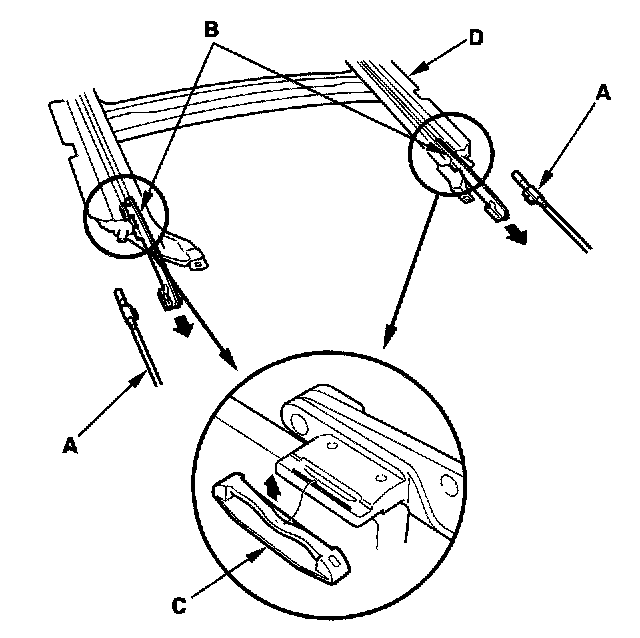 B
D
A
A
C