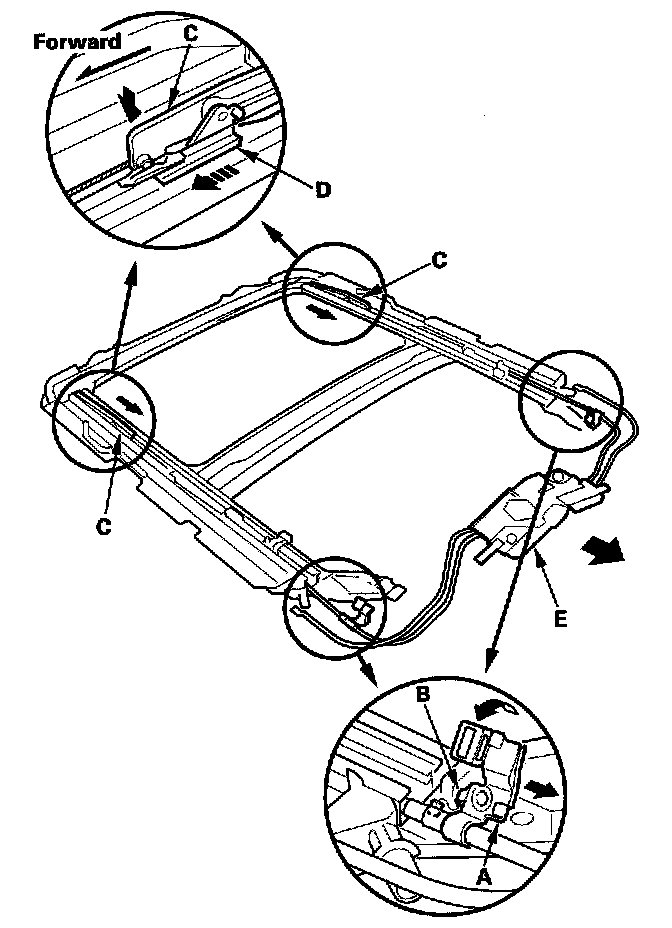 Forward
C
D
C
C
E
B
A