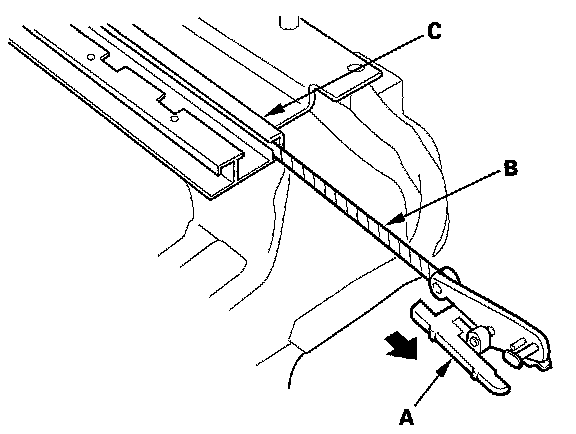 C
B
A