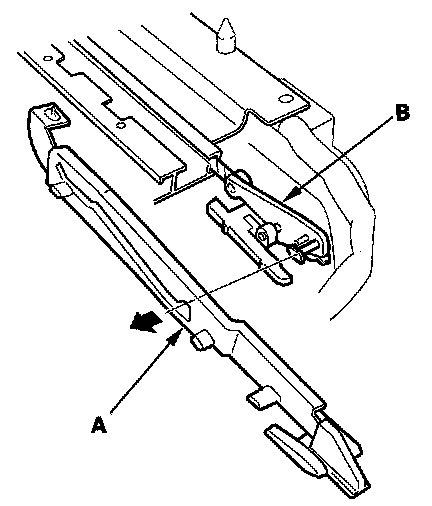 B

A