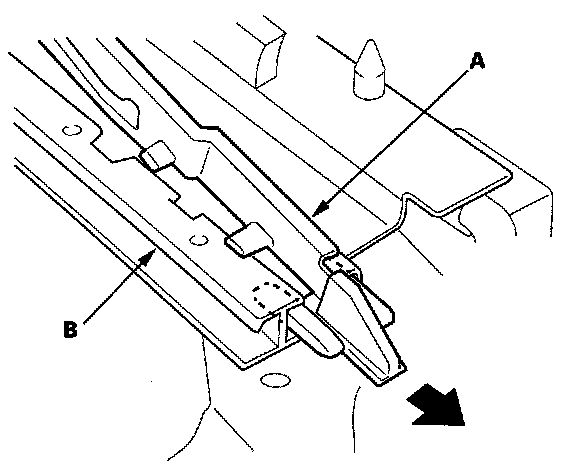 A

B