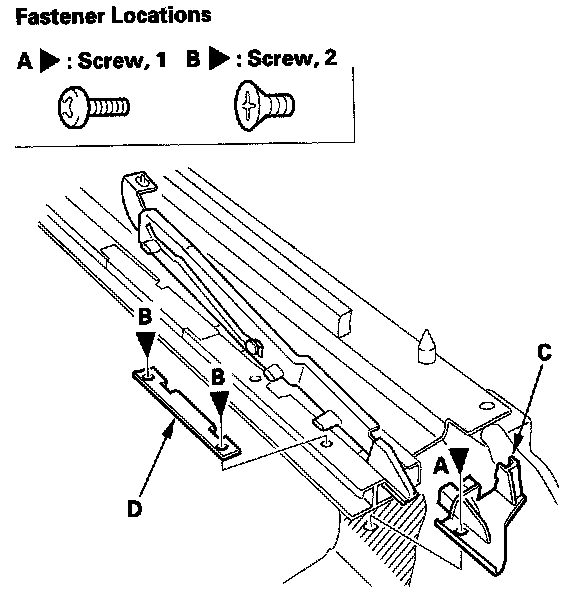 Fastener Locations

A ▶ : Screw, 1 B ▶ : Screw, 2

B
B
C
A
D