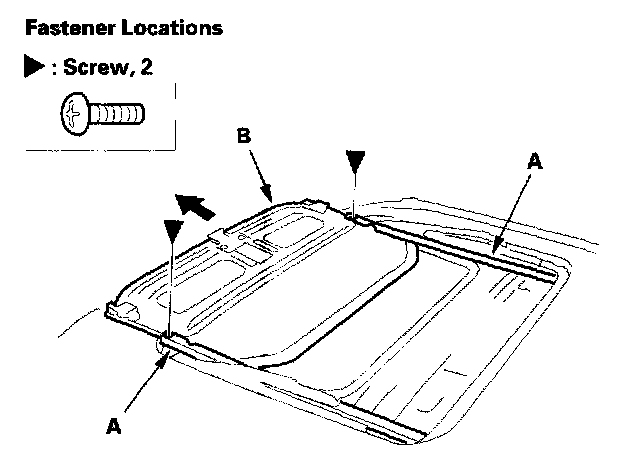 Fastener Locations

▶ : Screw, 2

B

A

A