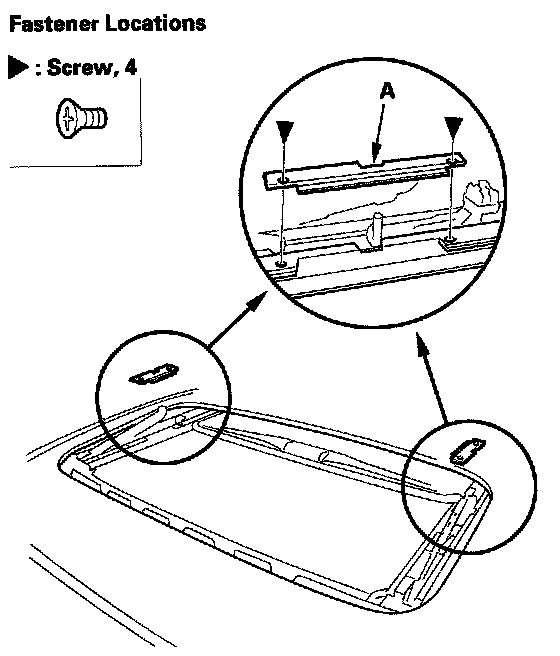 Fastener Locations

▶ : Screw, 4

A