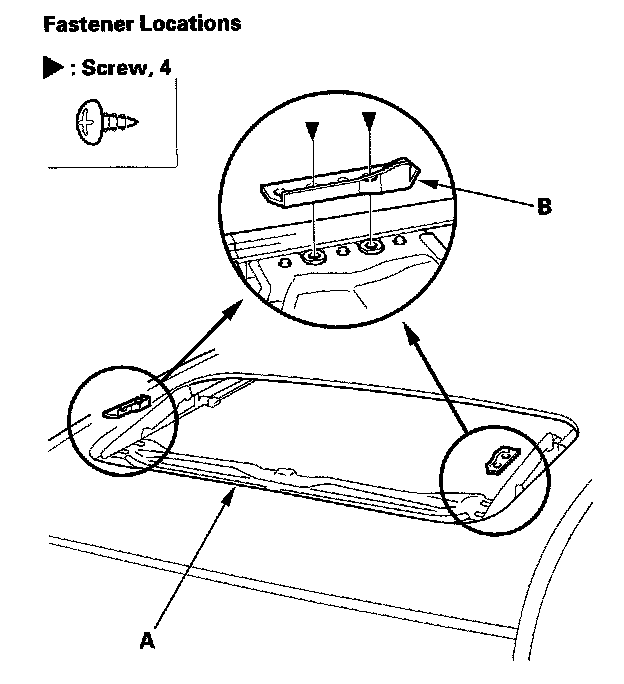 Fastener Locations

▶ : Screw, 4

B

A