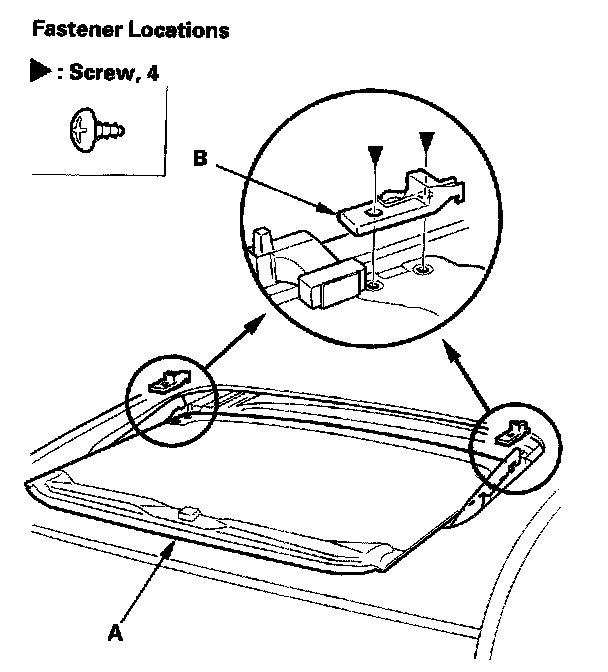 Fastener Locations

▶ : Screw, 4

B

A