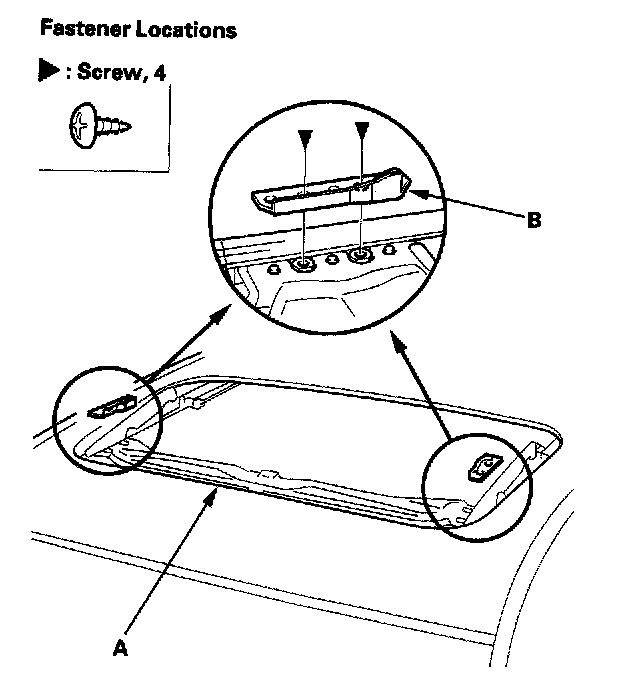 Fastener Locations

▶ : Screw, 4

B

A