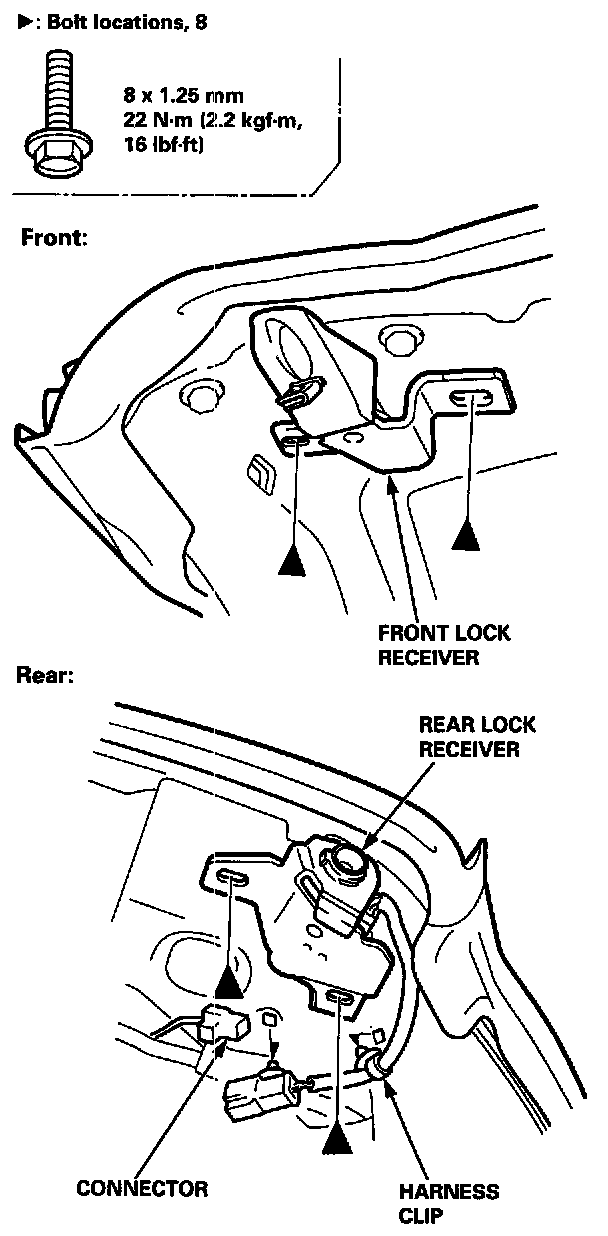 ▶: Bolt locations, 8

8 x 1.25 mm
22 N·m (2.2 kgf·m, 16 lbf·ft)

Front:

FRONT LOCK RECEIVER

Rear:

REAR LOCK RECEIVER

CONNECTOR

HARNESS CLIP