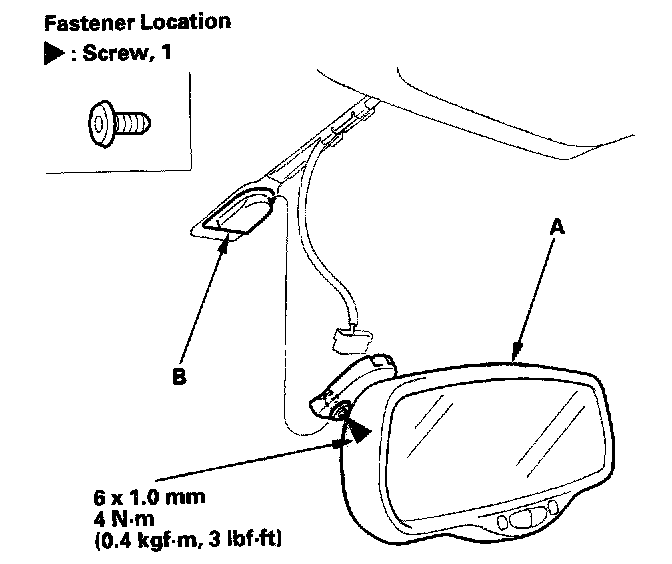 Fastener Location
▶ : Screw, 1

A

B

6 x 1.0 mm
4 N·m
(0.4 kgf·m, 3 lbf·ft)