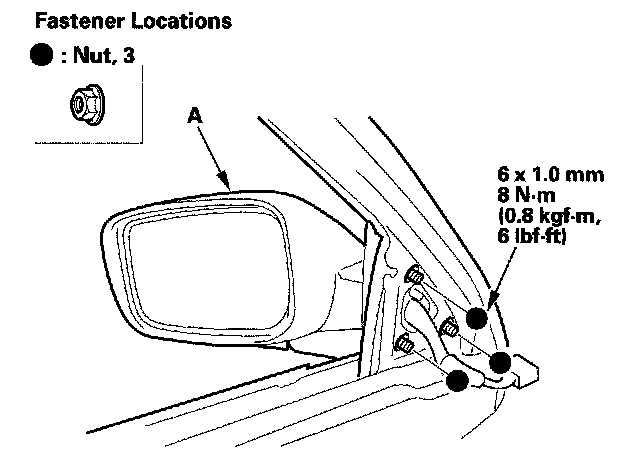 Fastener Locations

● : Nut, 3

A

6 x 1.0 mm
8 N·m
(0.8 kgf·m,
6 lbf·ft)