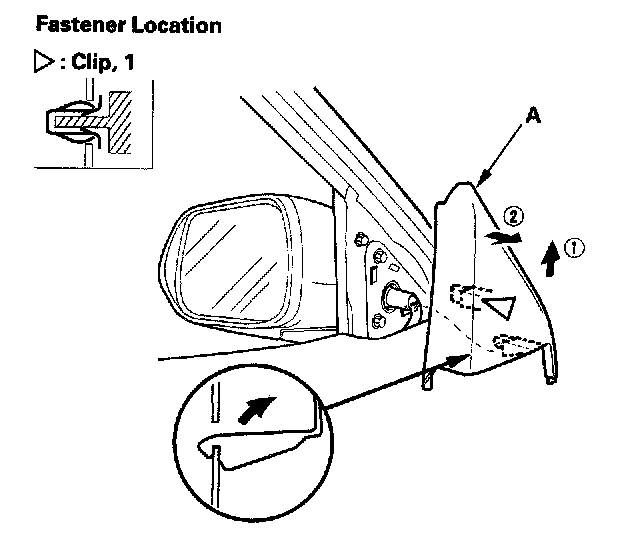 Fastener Location

▷ : Clip, 1

A

②

①