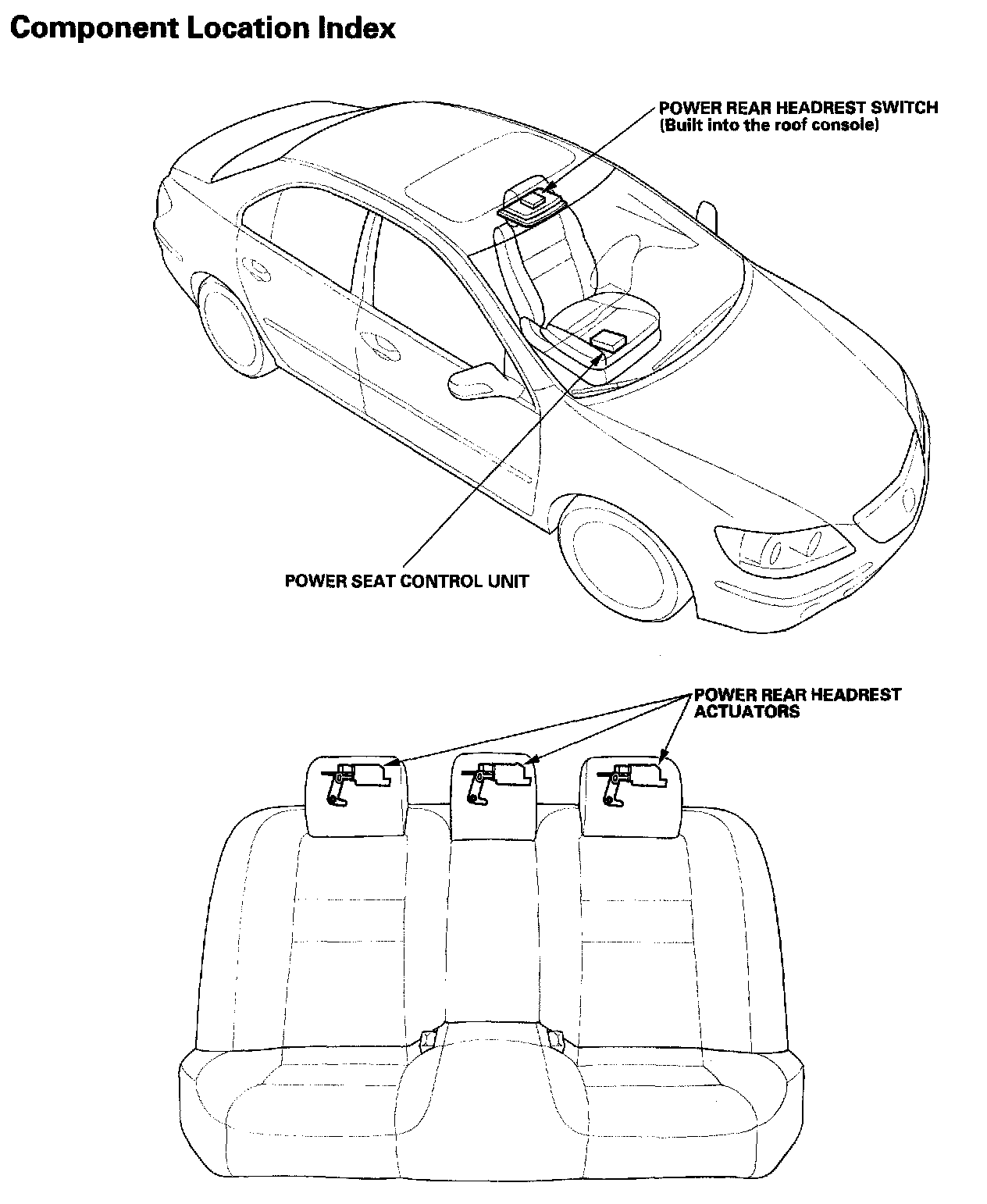 Component Location Index

POWER REAR HEADREST SWITCH
(Built into the roof console)

POWER SEAT CONTROL UNIT

POWER REAR HEADREST ACTUATORS