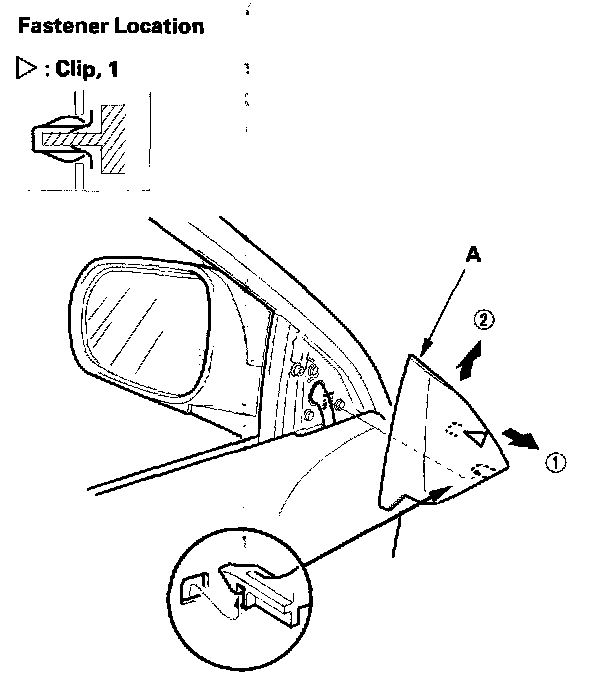 Fastener Location

▷ : Clip, 1

A

②

①