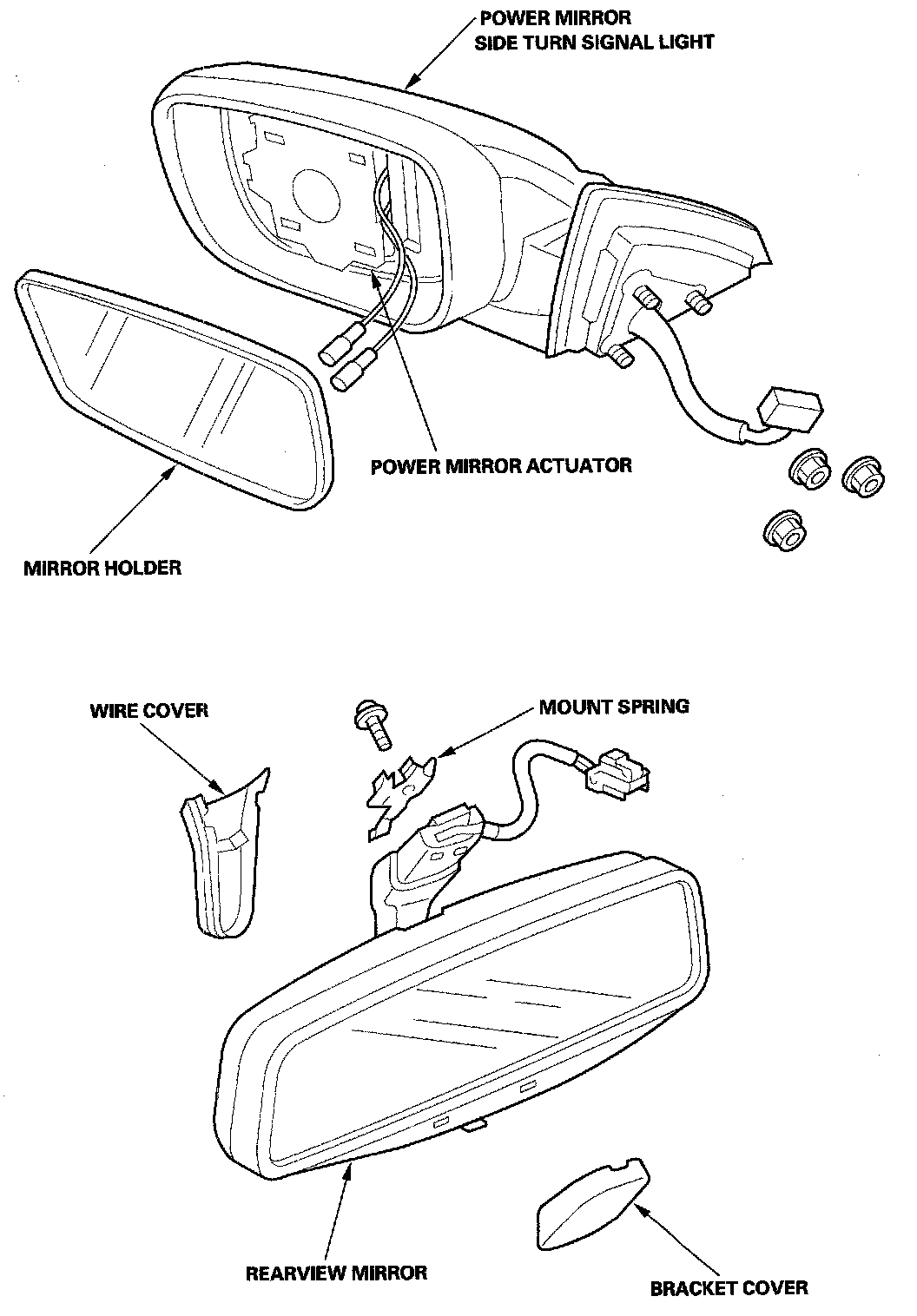 POWER MIRROR
SIDE TURN SIGNAL LIGHT

POWER MIRROR ACTUATOR

MIRROR HOLDER

WIRE COVER

MOUNT SPRING

REARVIEW MIRROR

BRACKET COVER