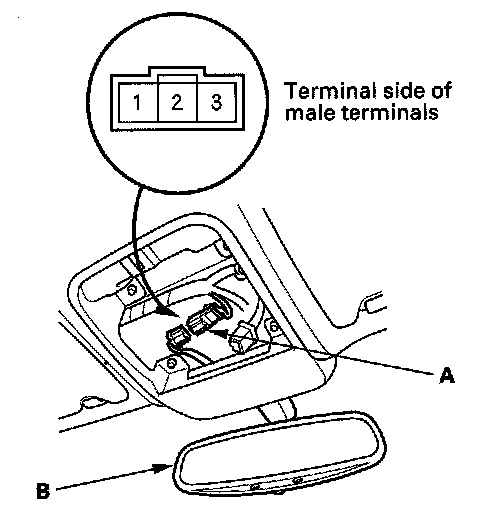 1 2 3

Terminal side of male terminals

A

B