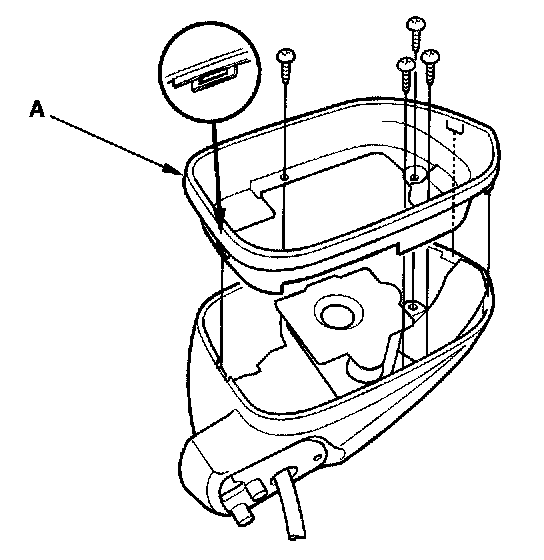 A