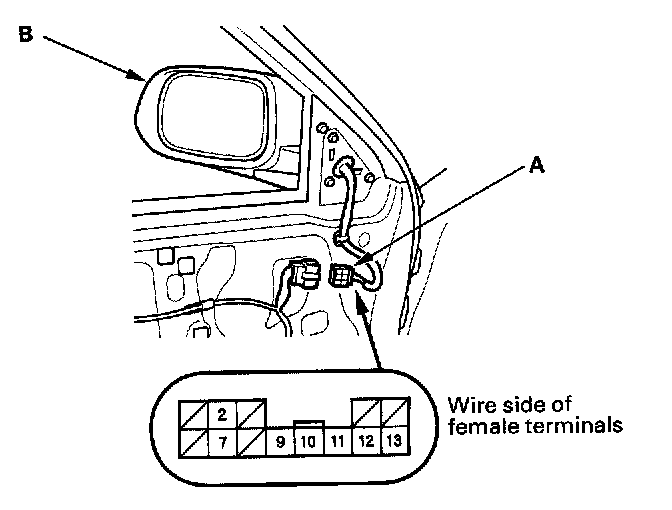 B

A

2
7 9 10 11 12 13

Wire side of female terminals