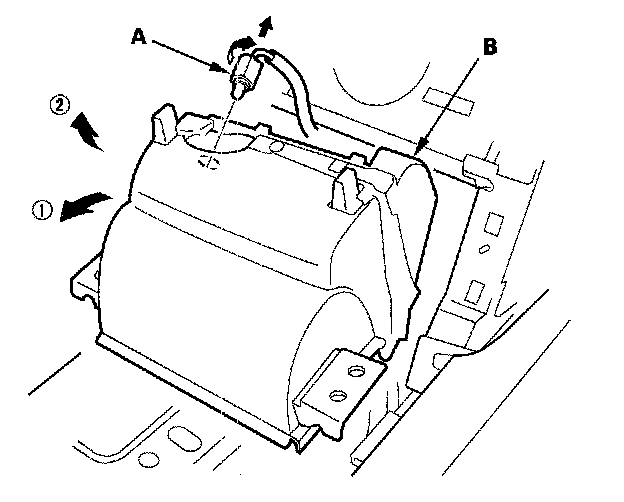 A
B
②
①