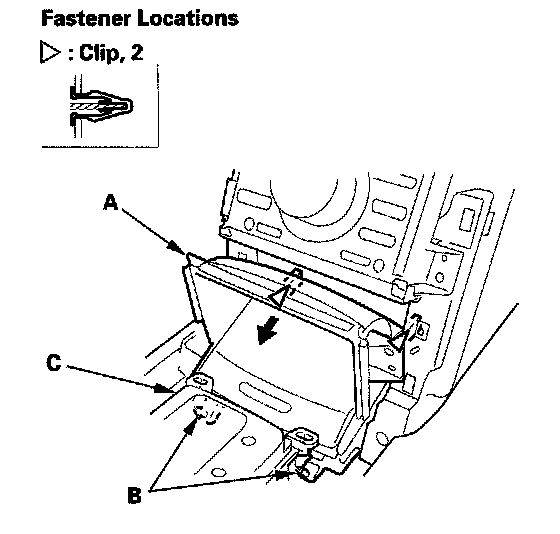 Fastener Locations

▷ : Clip, 2

A

C

B