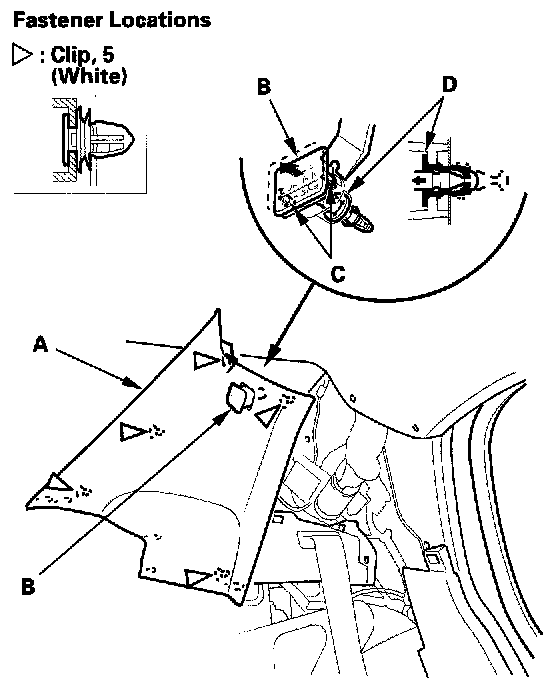 Fastener Locations

▷ : Clip, 5
(White)

B
D
C
A
B