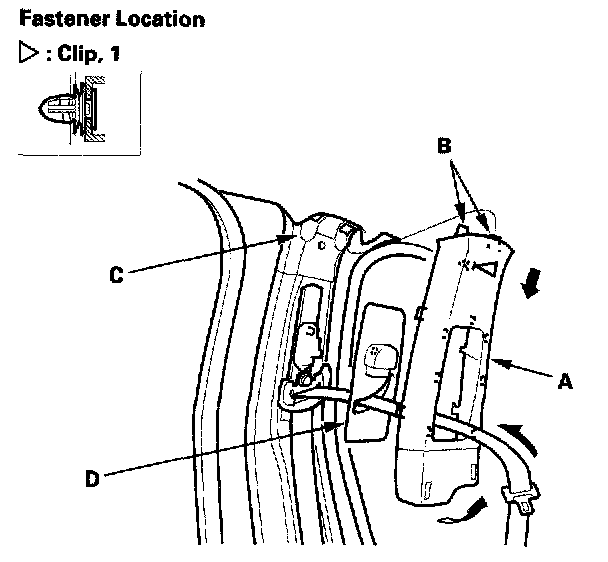 Fastener Location

▷ : Clip, 1

B

C

A

D