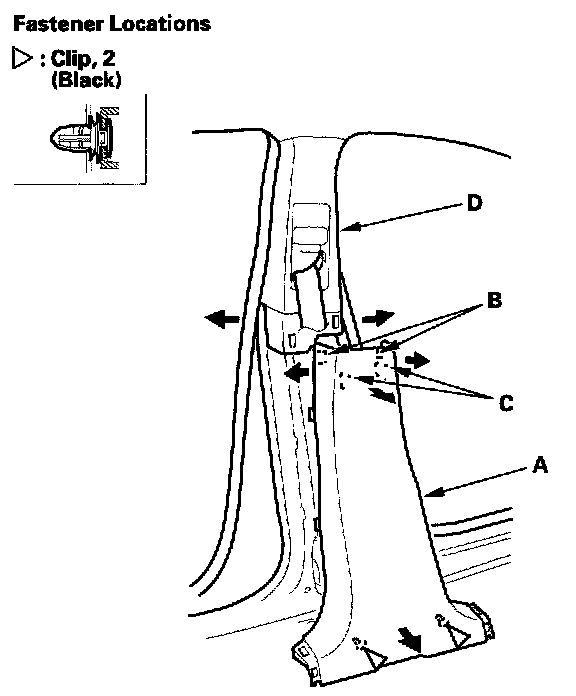 Fastener Locations

▷ : Clip, 2 (Black)

D

B

C

A