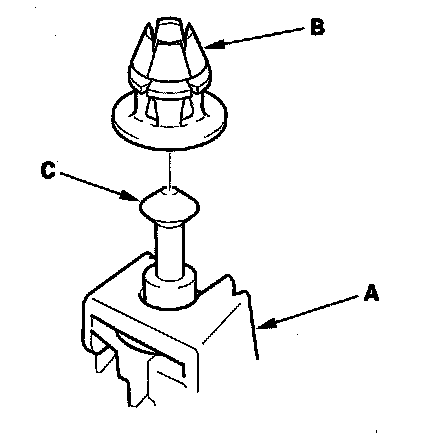 B

C

A