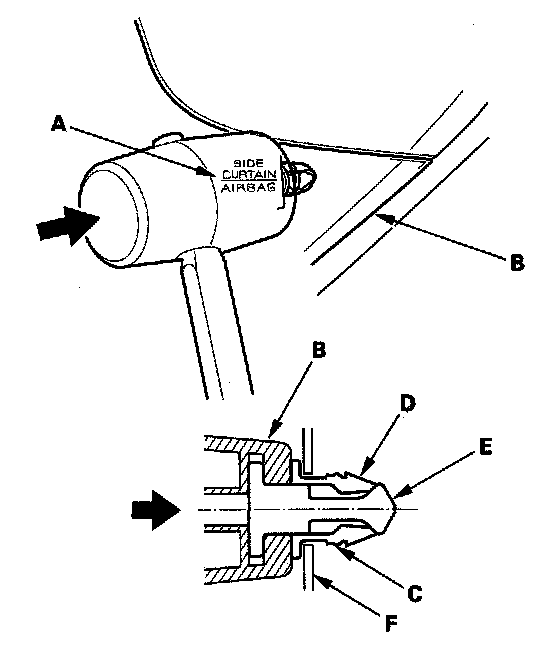 A
SIDE
CURTAIN
AIRBAG
B
B
D
E
C
F