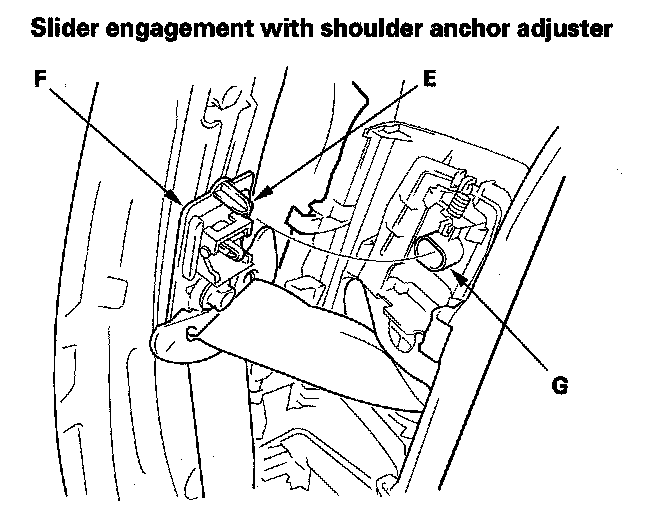 Slider engagement with shoulder anchor adjuster

F

E

G