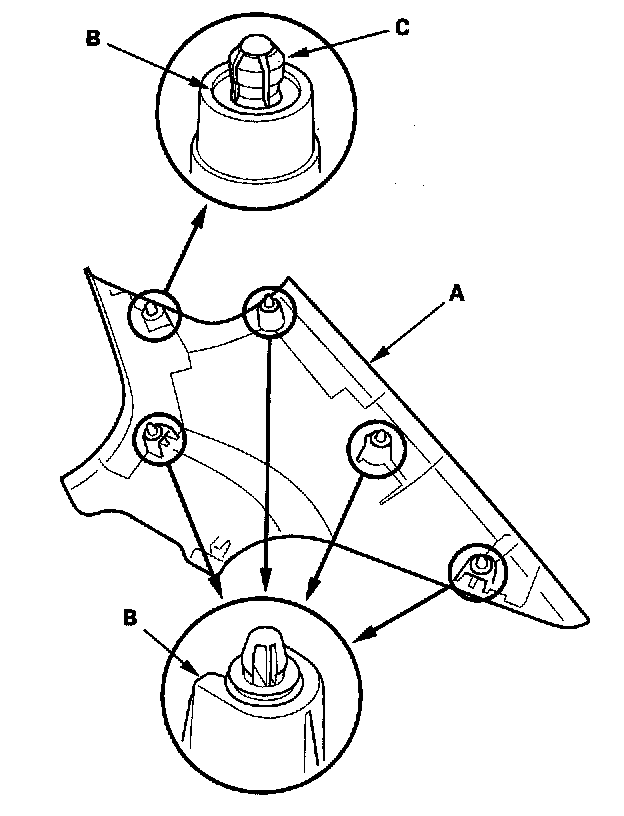 B
C
A
B