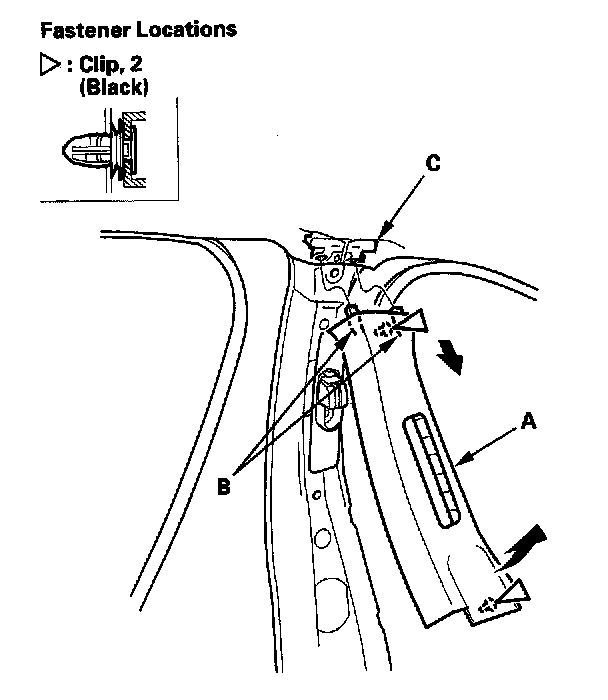 Fastener Locations

▷ : Clip, 2
(Black)

C

A

B