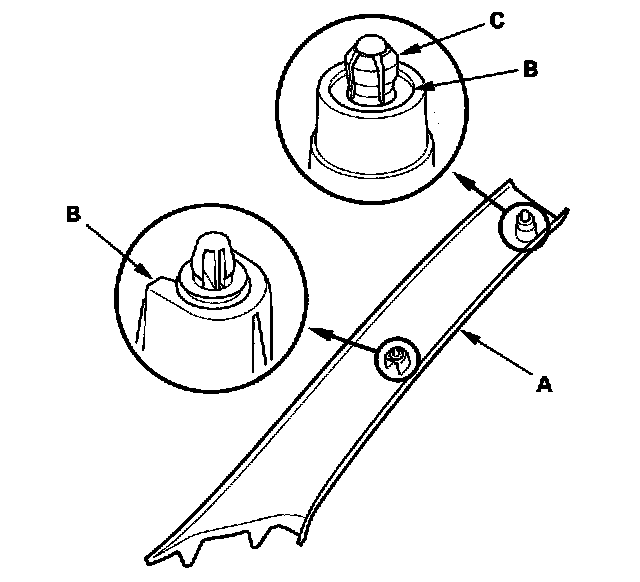 C
B
B
A