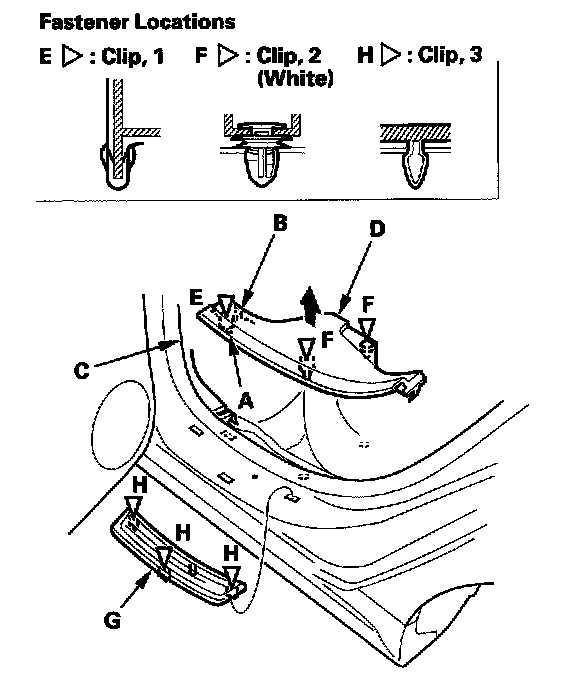 Fastener Locations

E ▷ : Clip, 1

F ▷ : Clip, 2 (White)

H ▷ : Clip, 3

B

D

E

F

F

C

A

H

H

H

G