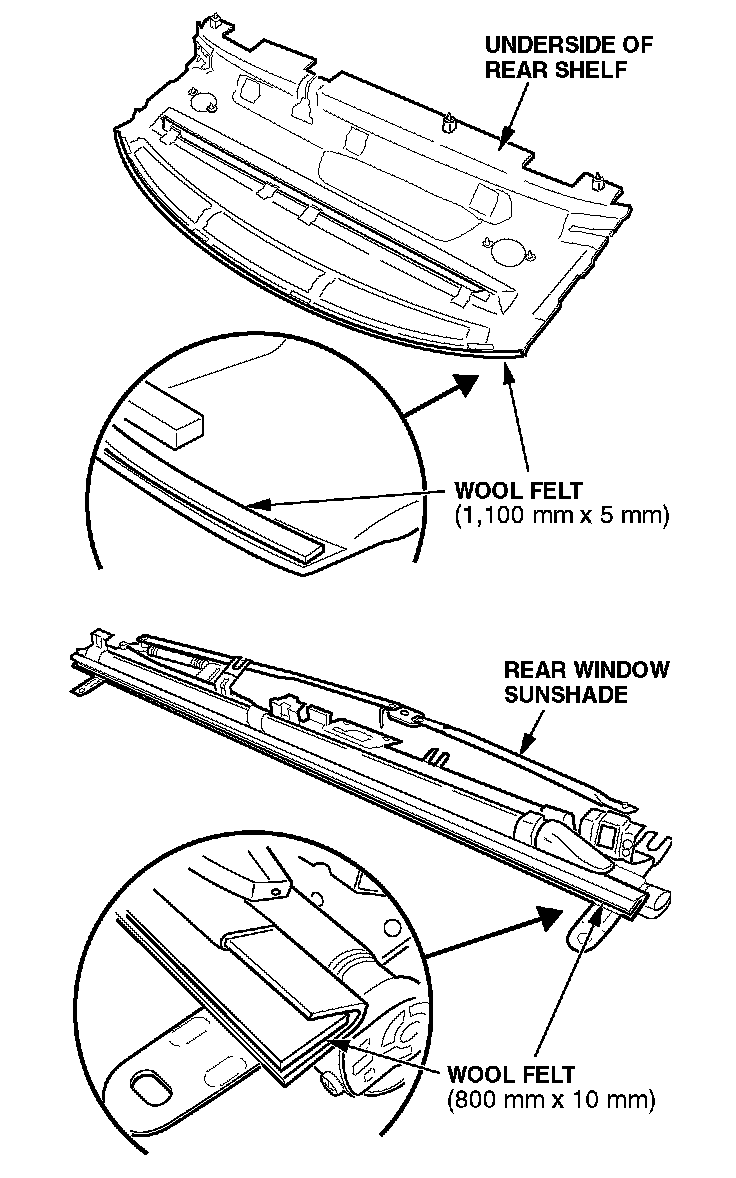 UNDERSIDE OF REAR SHELF

WOOL FELT
(1,100 mm x 5 mm)

REAR WINDOW SUNSHADE

WOOL FELT
(800 mm x 10 mm)