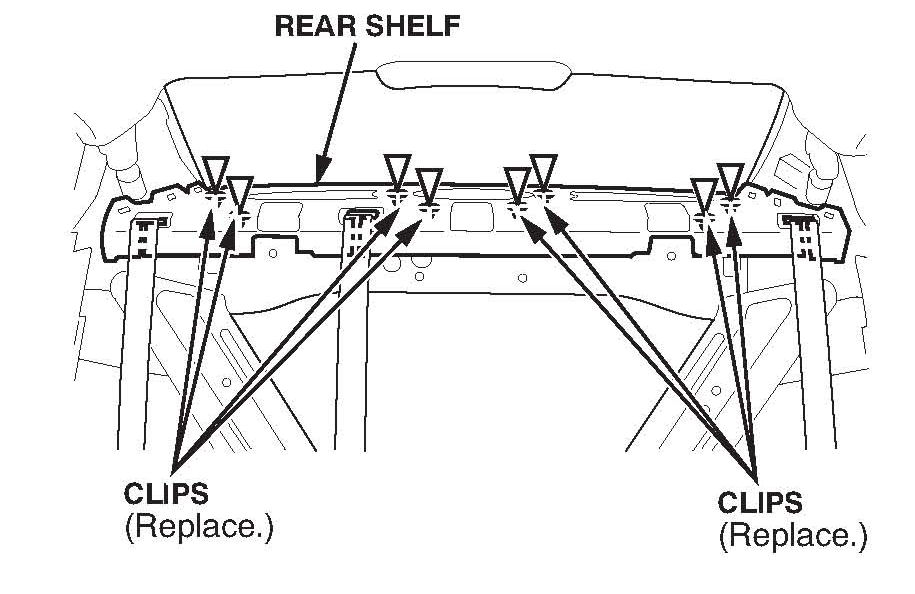 REAR SHELF

CLIPS
(Replace.)

CLIPS
(Replace.)