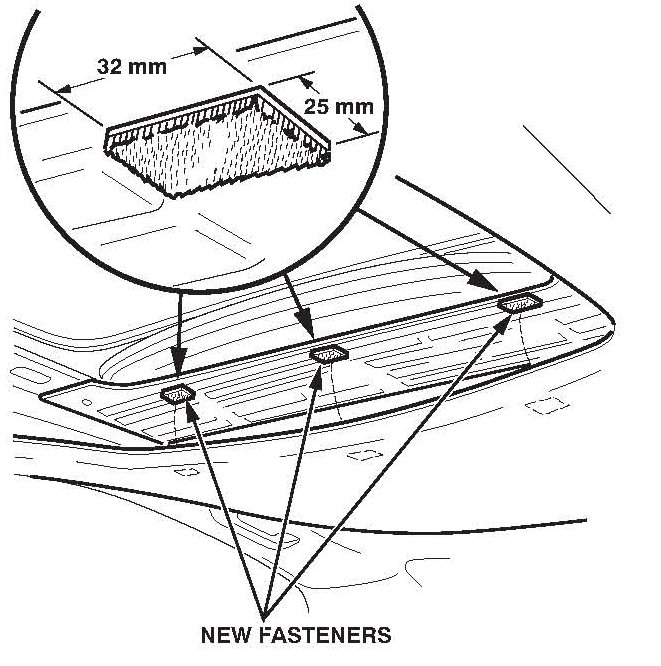 32 mm

25 mm

NEW FASTENERS