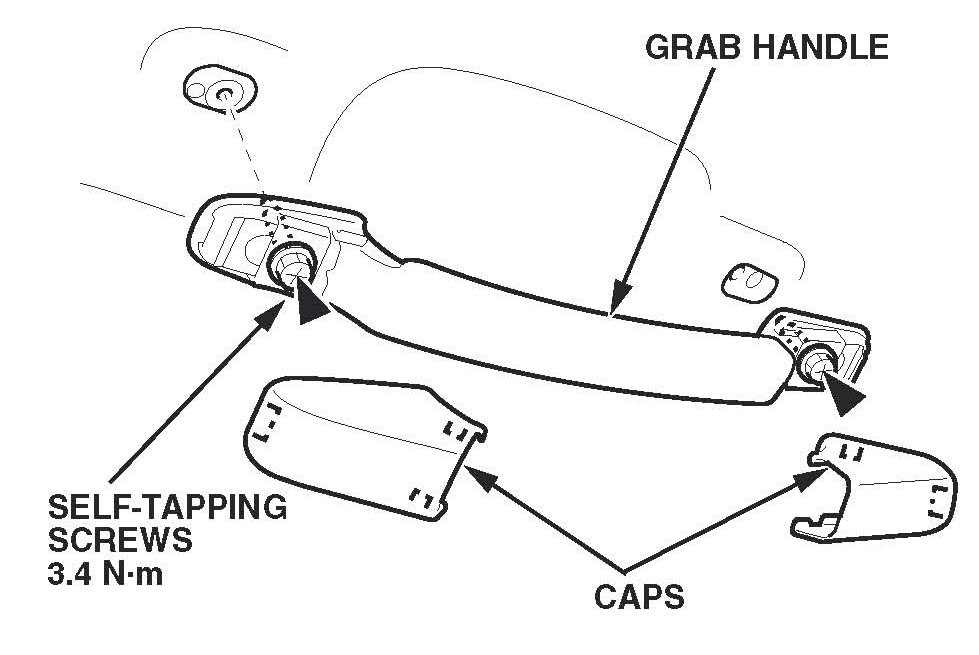 GRAB HANDLE

SELF-TAPPING SCREWS 3.4 N·m

CAPS