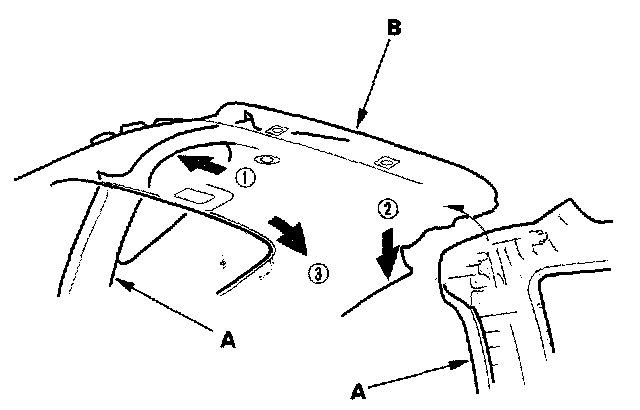 B
①
②
③
A
A