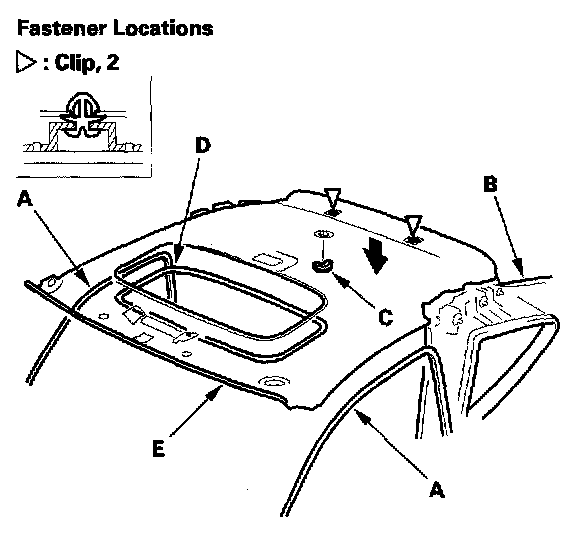 Fastener Locations

▷ : Clip, 2

D

A

B

C

E

A