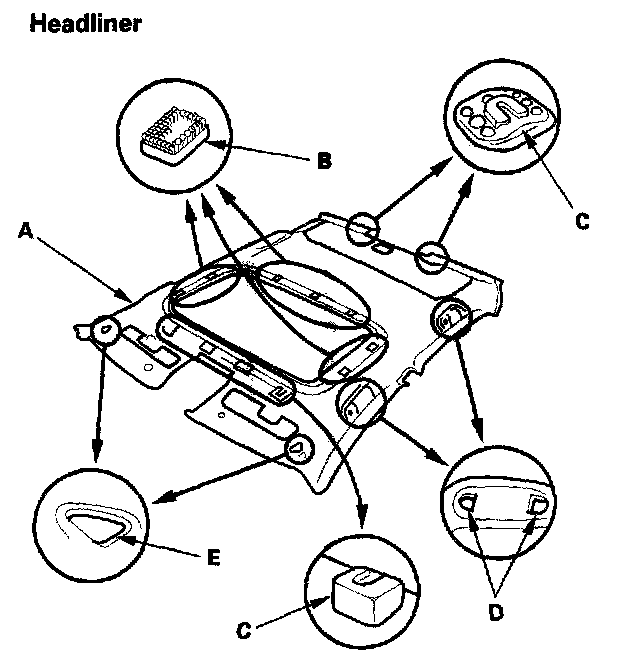 Headliner

B

C

A

E

C

D