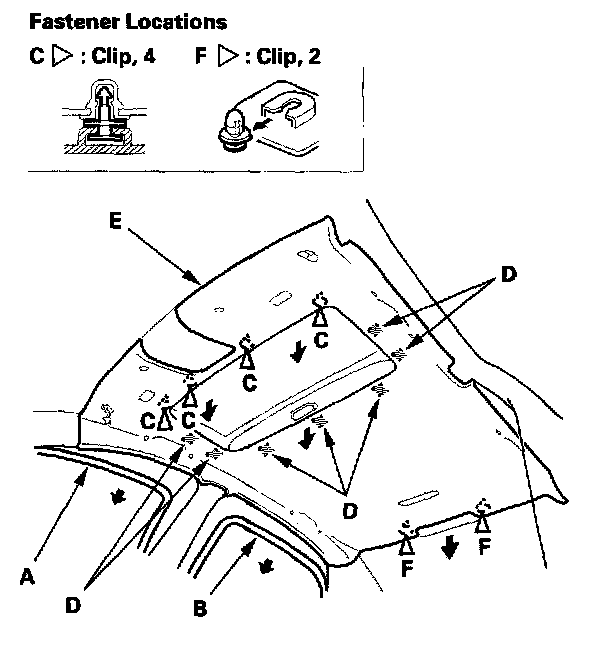 Fastener Locations

C ▷ : Clip, 4     F ▷ : Clip, 2

E

D

C

C

C C

D

F F

A

D

B