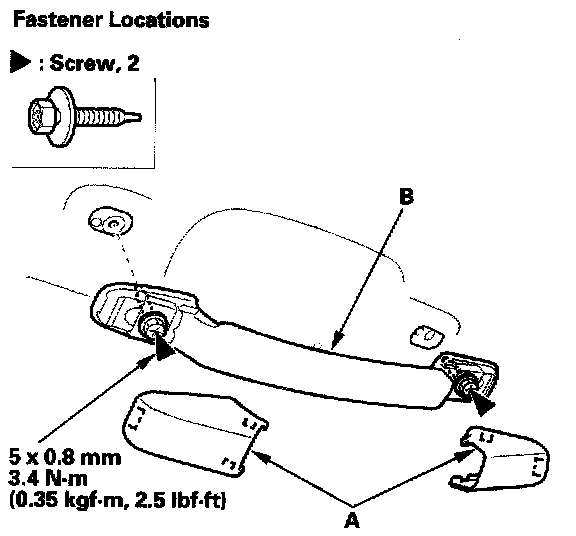 Fastener Locations

▶ : Screw, 2

B

5 x 0.8 mm
3.4 N·m
(0.35 kgf·m, 2.5 lbf·ft)

A