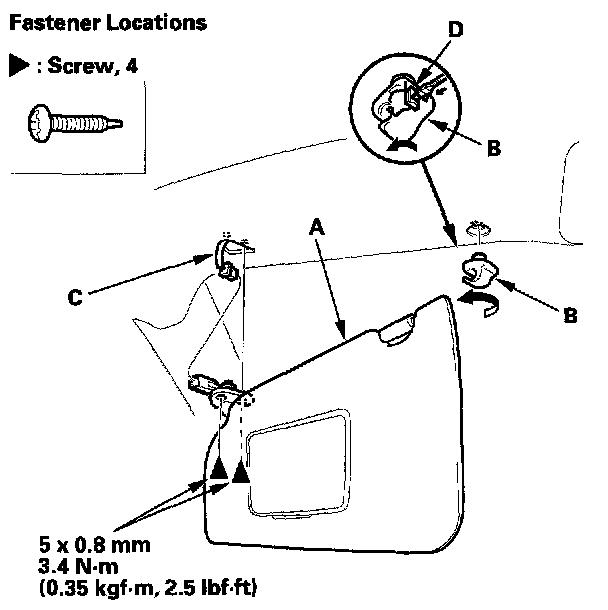 Fastener Locations

▶ : Screw, 4

D

B

A

C

B

5 x 0.8 mm
3.4 N·m
(0.35 kgf·m, 2.5 lbf·ft)