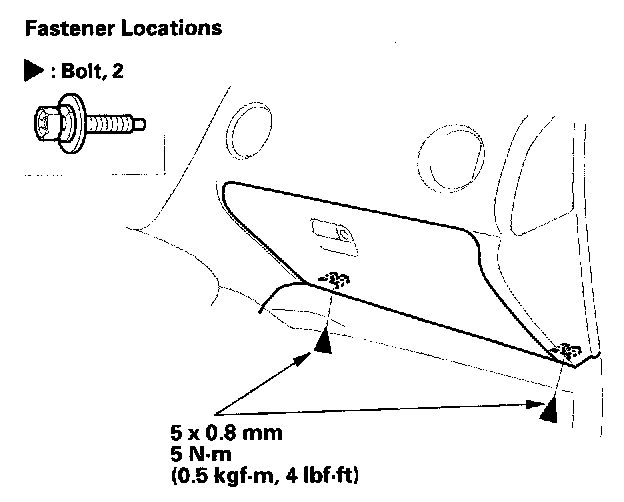 Fastener Locations

▶ : Bolt, 2

5 x 0.8 mm
5 N·m
(0.5 kgf·m, 4 lbf·ft)