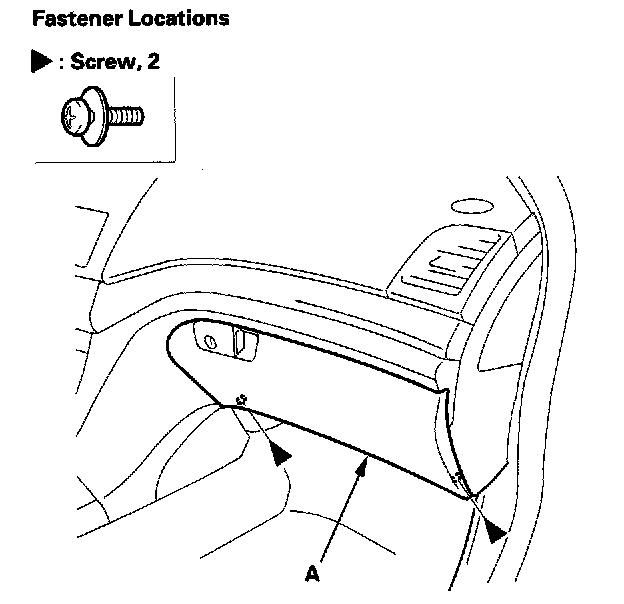 Fastener Locations

▶ : Screw, 2

A