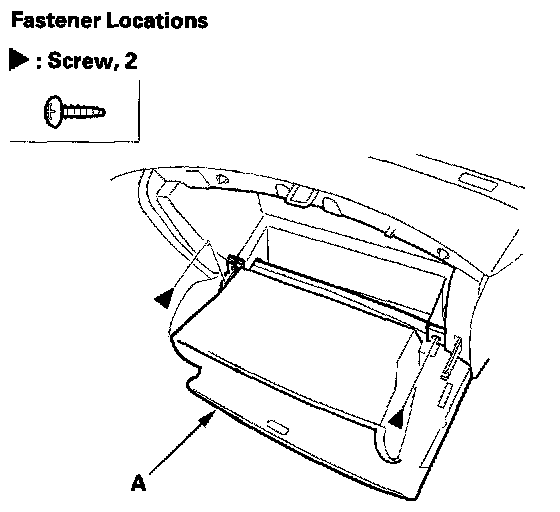 Fastener Locations

▶ : Screw, 2

A